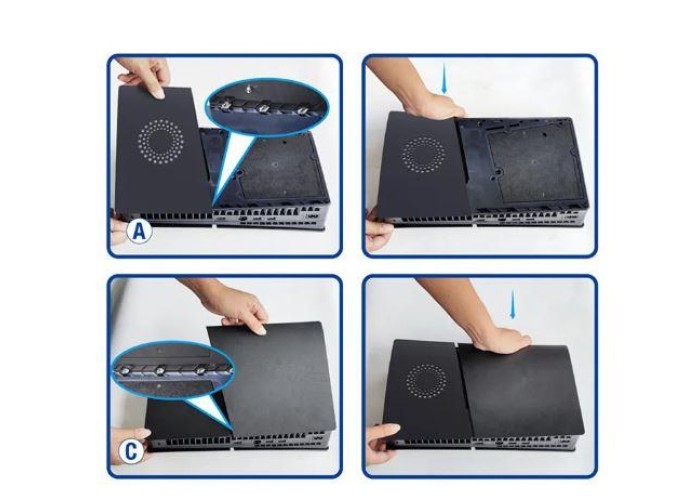 A

C